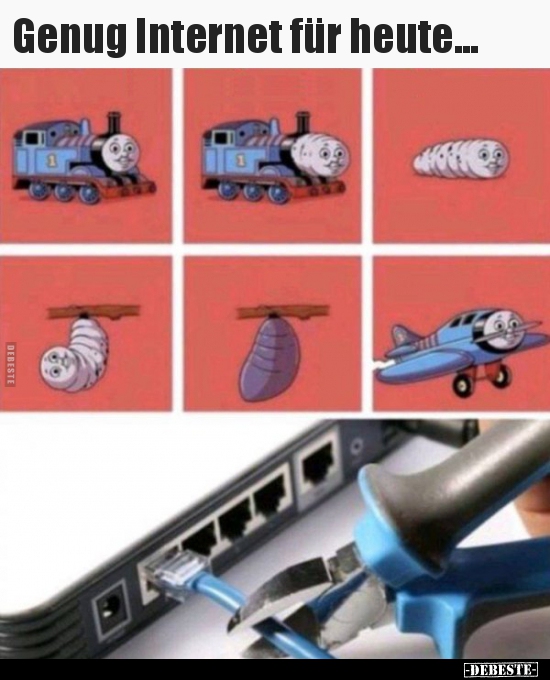 Genug Internet für heute...

1

1

DEBESTE

-DEBESTE-