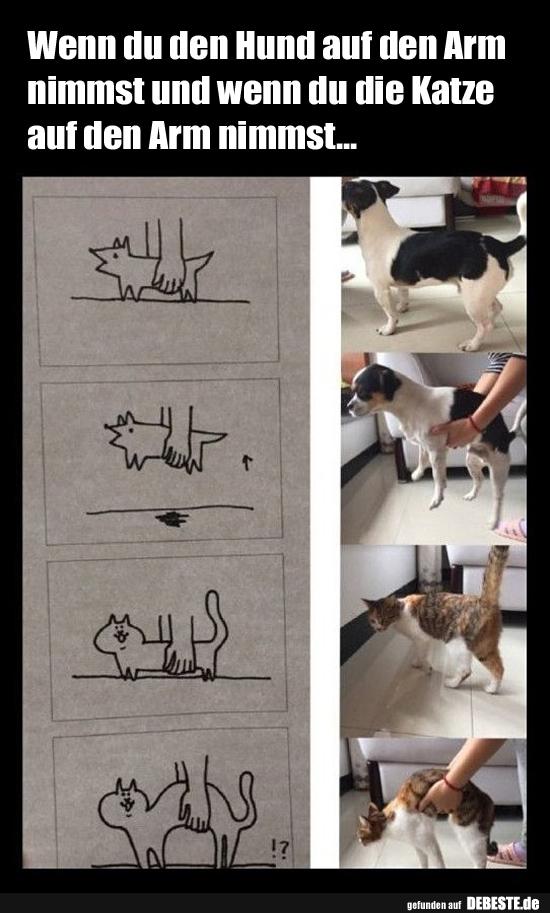 Wenn du den Hund auf den Arm nimmst und wenn du die Katze auf den Arm nimmst...

!?

gefunden auf DEBESTE.de